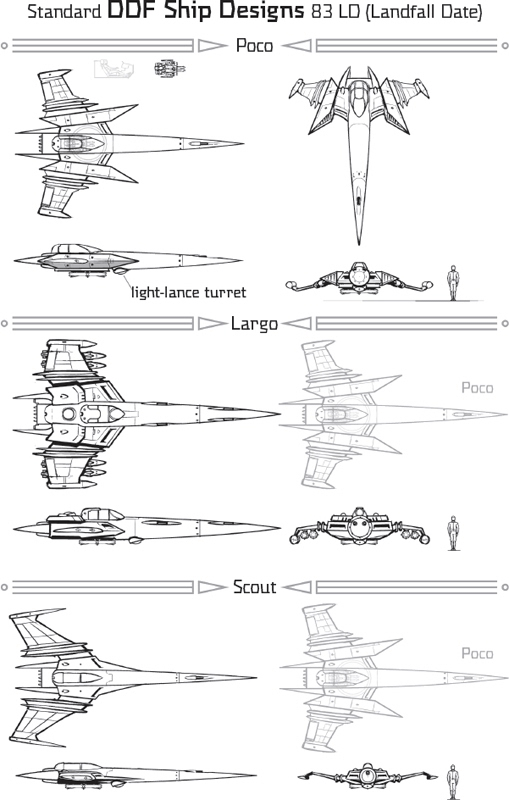 Standard DDF Ship Designs 83 LD (Landfall Date)

Poco

light-lance turret

Largo

Poco

Scout

Poco